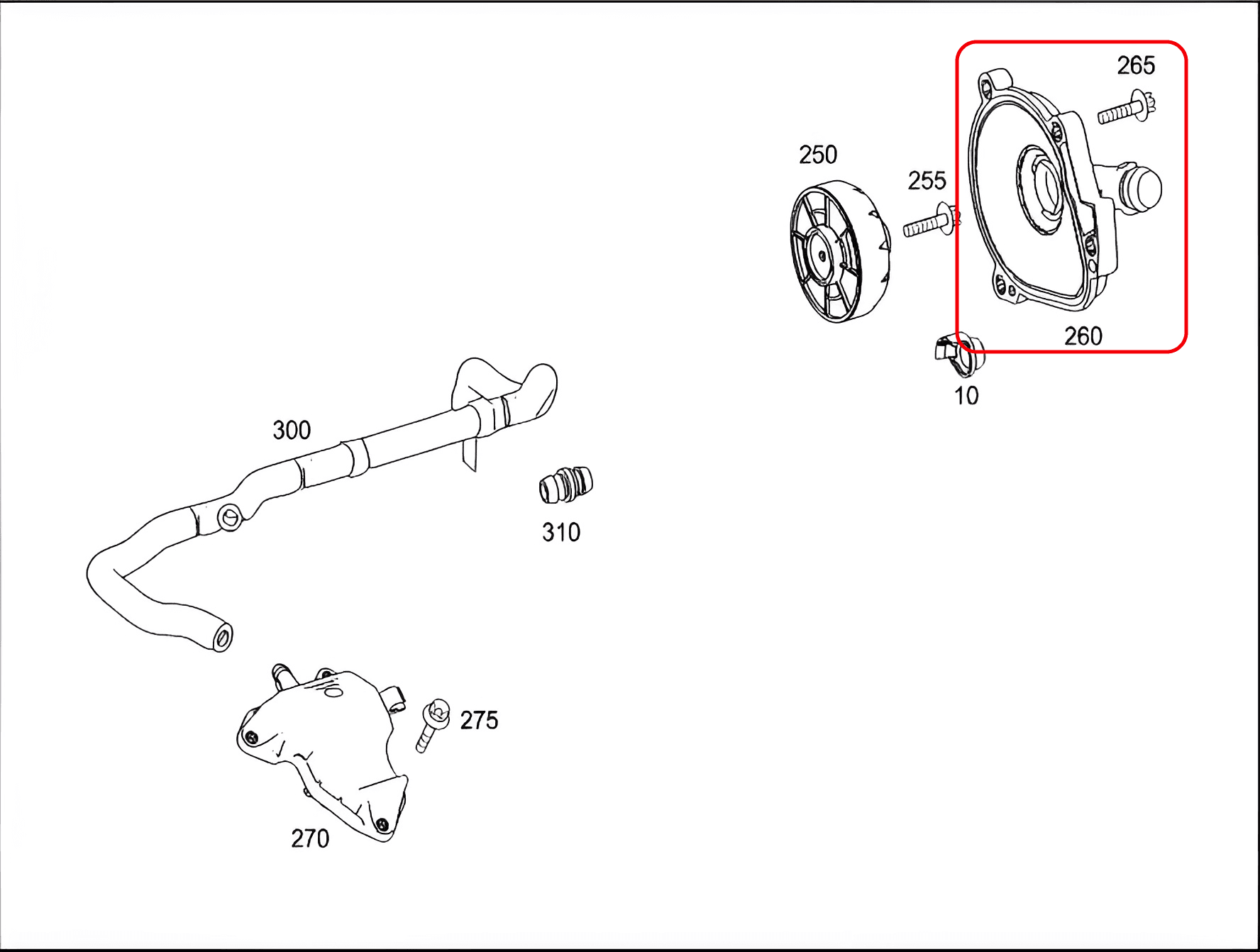 265
250
255
260
10
300
310
275
270