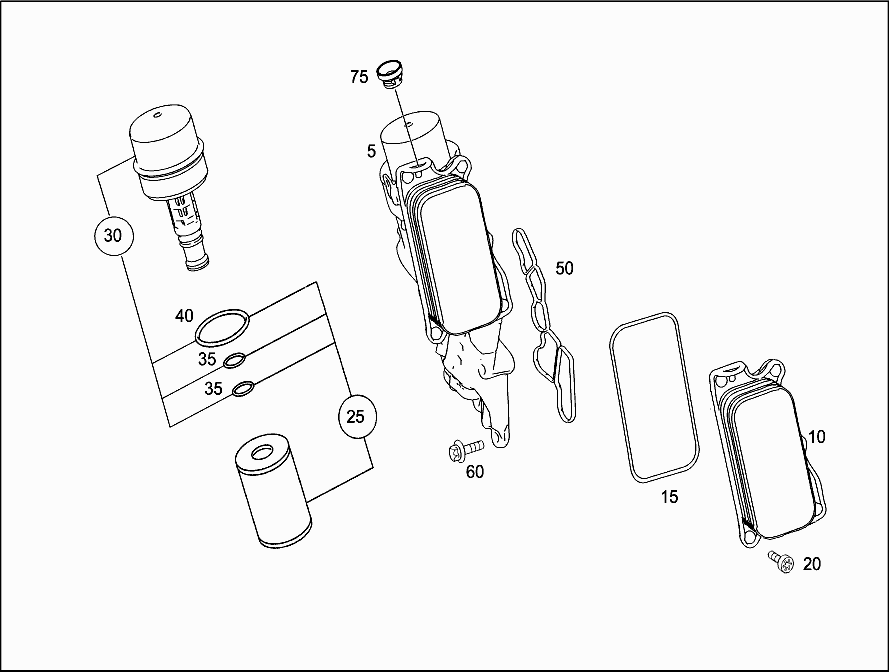 75
5
30
50
40
35
35
25
60
15
10
20